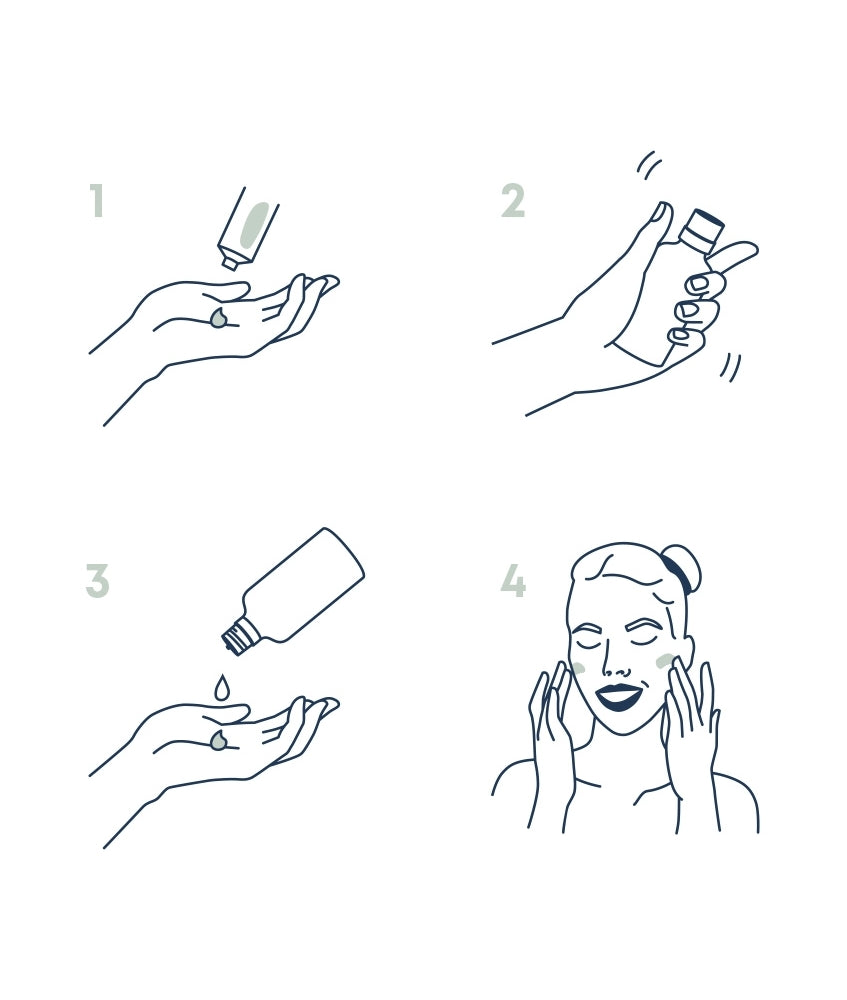 1

2

3

4