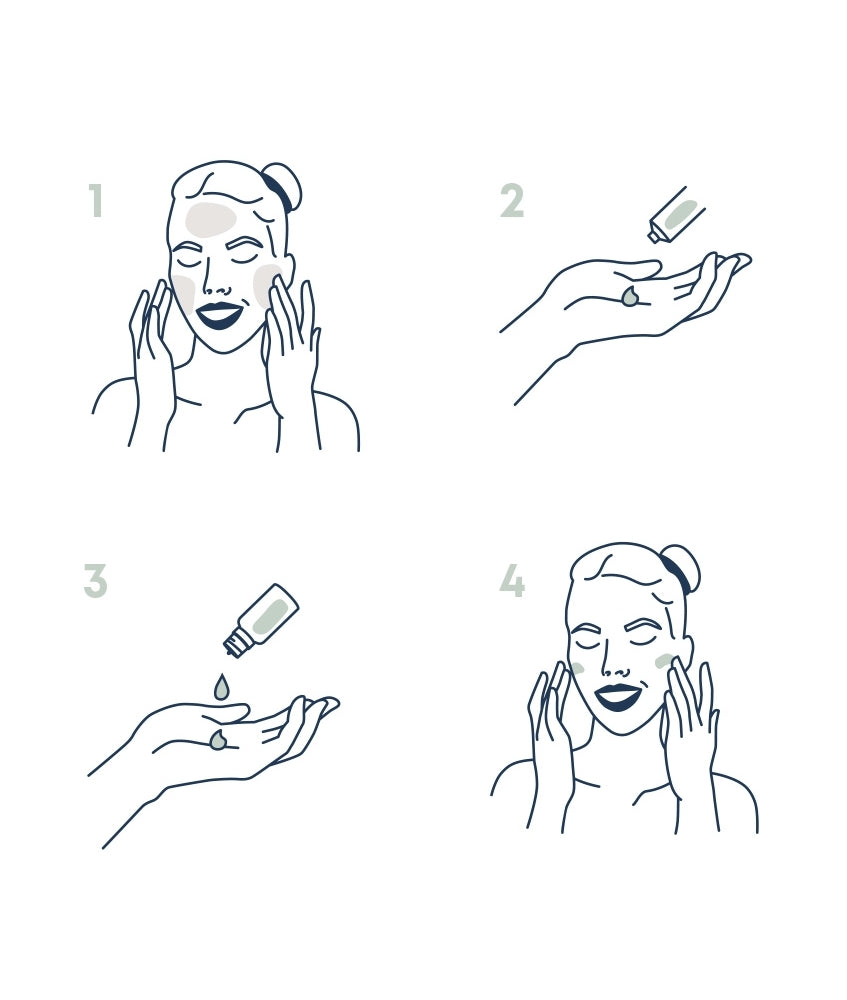 1

2

3

4