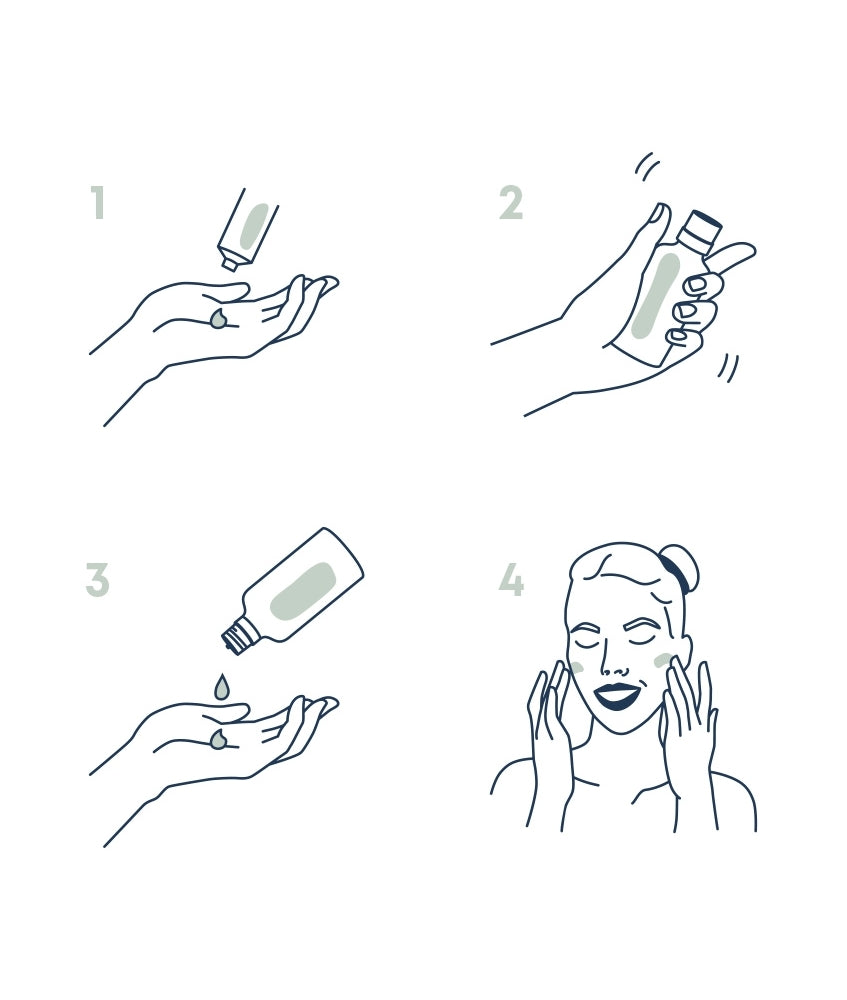 1

2

3

4